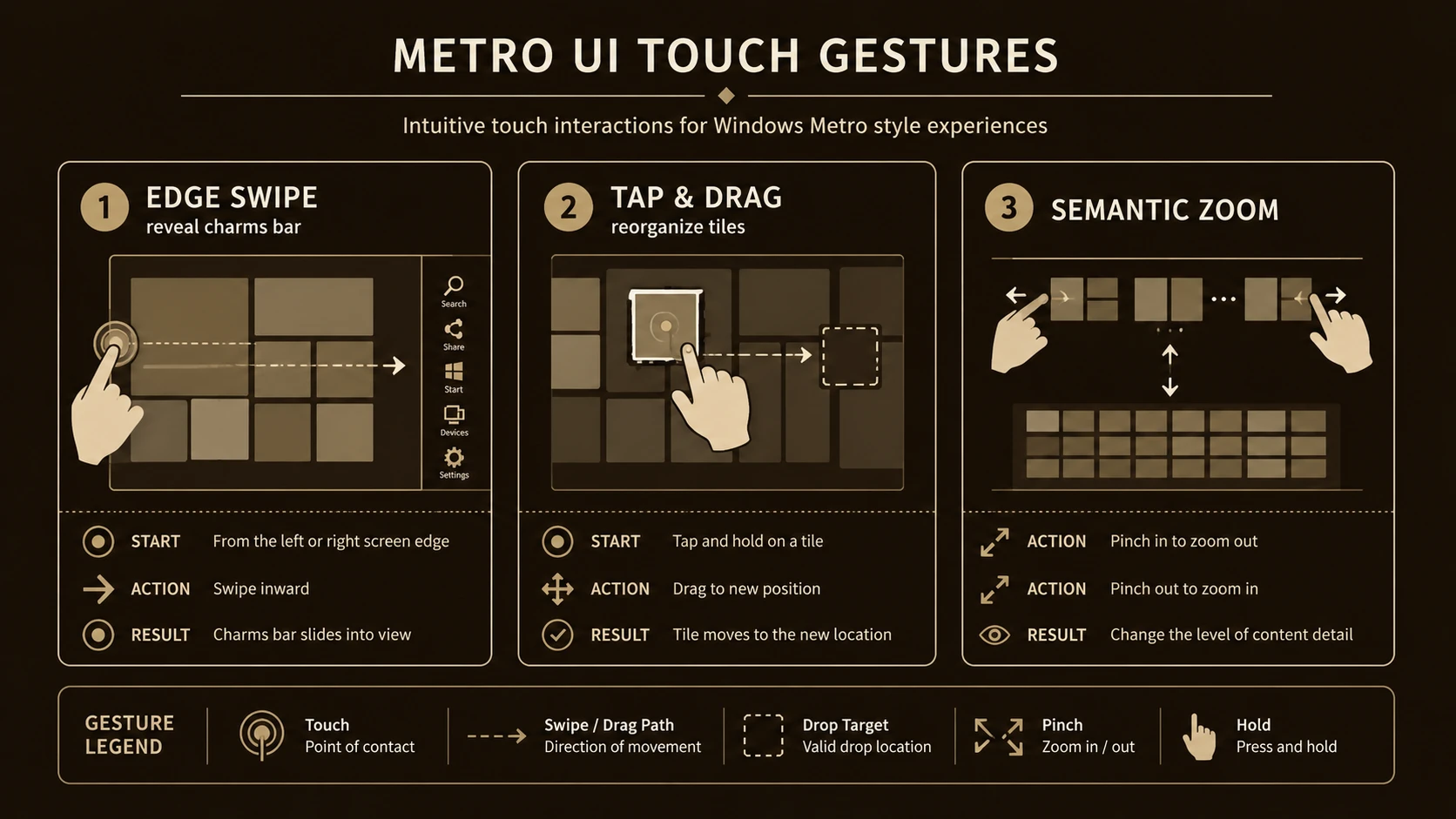 METRO UI TOUCH GESTURES

Intuitive touch interactions for Windows Metro style experiences

1 EDGE SWIPE
reveal charms bar

Search
Share
Start
Devices
Settings

START From the left or right screen edge
ACTION Swipe inward
RESULT Charms bar slides into view

2 TAP & DRAG
reorganize tiles

START Tap and hold on a tile
ACTION Drag to new position
RESULT Tile moves to the new location

3 SEMANTIC ZOOM

ACTION Pinch in to zoom out
ACTION Pinch out to zoom in
RESULT Change the level of content detail

GESTURE LEGEND
Touch
Point of contact
Swipe / Drag Path
Direction of movement
Drop Target
Valid drop location
Pinch
Zoom in / out
Hold
Press and hold